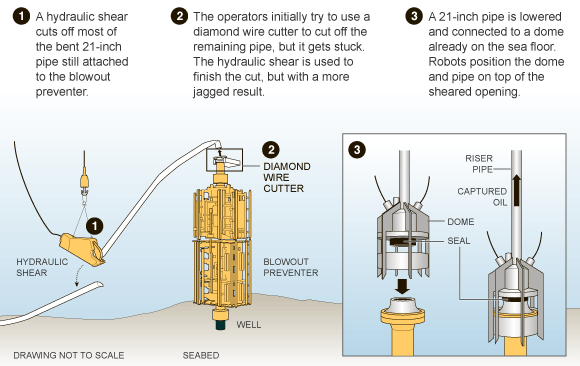 1 A hydraulic shear cuts off most of the bent 21-inch pipe still attached to the blowout preventer.

2 The operators initially try to use a diamond wire cutter to cut off the remaining pipe, but it gets stuck. The hydraulic shear is used to finish the cut, but with a more jagged result.

3 A 21-inch pipe is lowered and connected to a dome already on the sea floor. Robots position the dome and pipe on top of the sheared opening.

1

HYDRAULIC SHEAR

2 DIAMOND WIRE CUTTER

BLOWOUT PREVENTER

WELL

DRAWING NOT TO SCALE

SEABED

3

RISER PIPE

CAPTURED OIL

DOME

SEAL